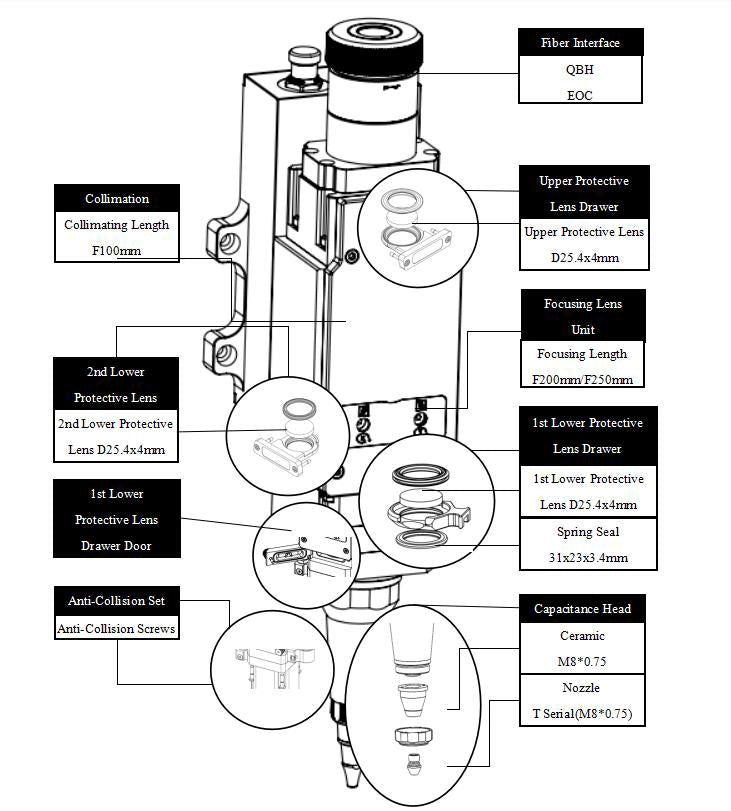 Fiber Interface
QBH
EOC

Collimation
Collimating Length
F100mm

Upper Protective Lens Drawer
Upper Protective Lens
D25.4x4mm

Focusing Lens Unit
Focusing Length
F200mm/F250mm

2nd Lower Protective Lens
2nd Lower Protective Lens D25.4x4mm

1st Lower Protective Lens Drawer
1st Lower Protective Lens D25.4x4mm
Spring Seal
31x23x3.4mm

1st Lower Protective Lens Drawer Door

Anti-Collision Set
Anti-Collision Screws

Capacitance Head
Ceramic
M8*0.75
Nozzle
T Serial(M8*0.75)