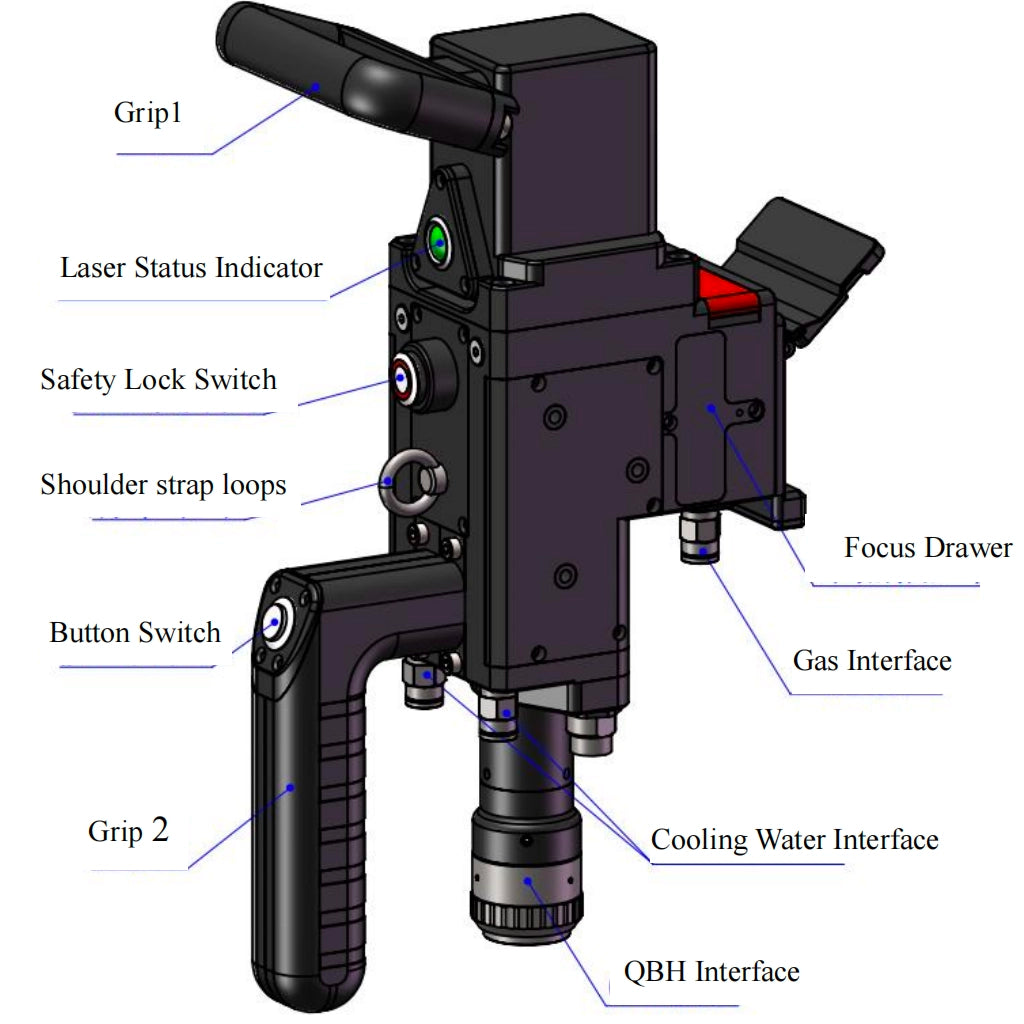 Grip1

Laser Status Indicator

Safety Lock Switch

Shoulder strap loops

Button Switch

Grip 2

Focus Drawer

Gas Interface

Cooling Water Interface

QBH Interface